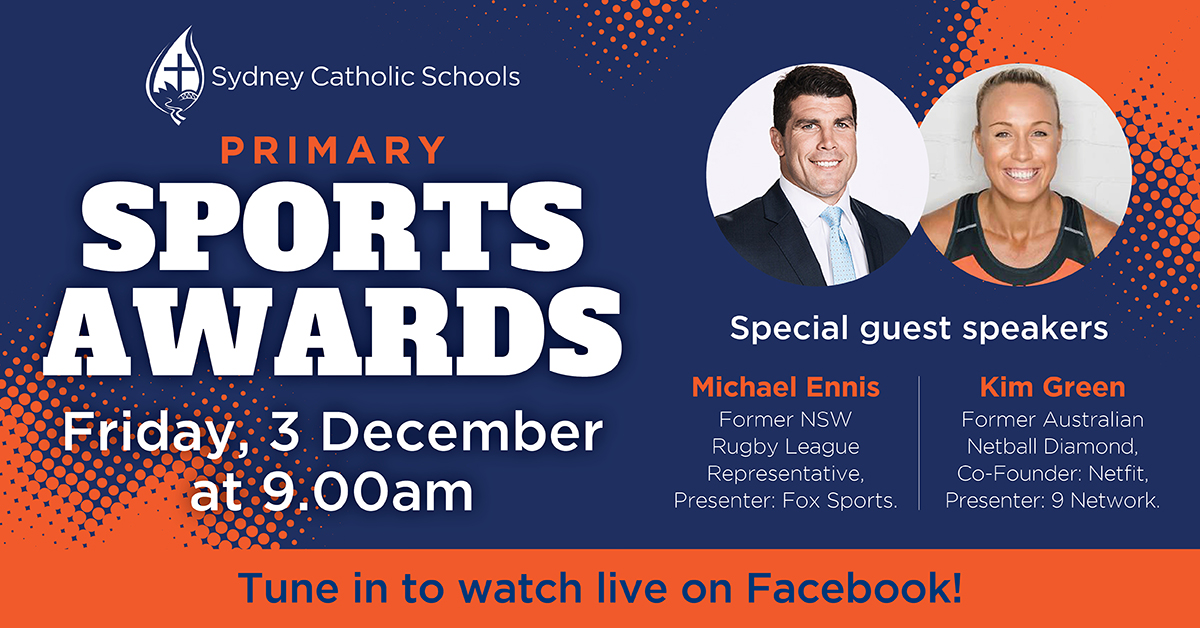 Sydney Catholic Schools

PRIMARY
SPORTS
AWARDS

Friday, 3 December at 9.00am

Special guest speakers

Michael Ennis
Former NSW Rugby League Representative, Presenter: Fox Sports.

Kim Green
Former Australian Netball Diamond, Co-Founder: Netfit, Presenter: 9 Network.

Tune in to watch live on Facebook!